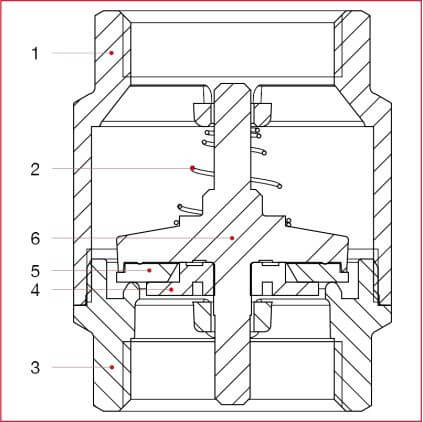 1

2

6

5

4

3